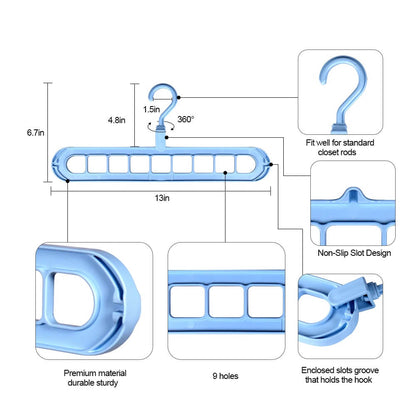 6.7in

4.8in

1.5in

360°

13in

Fit well for standard closet rods

Non-Slip Slot Design

Premium material durable sturdy

9 holes

Enclosed slots groove that holds the hook