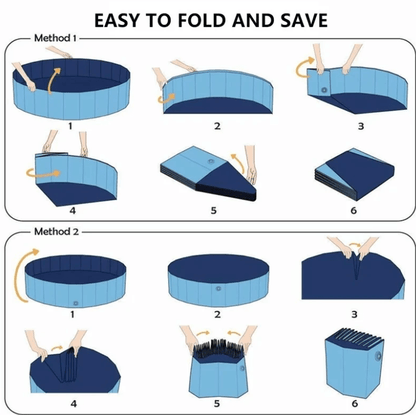 EASY TO FOLD AND SAVE

Method 1

1

2

3

4

5

6

Method 2

1

2

3

4

5

6