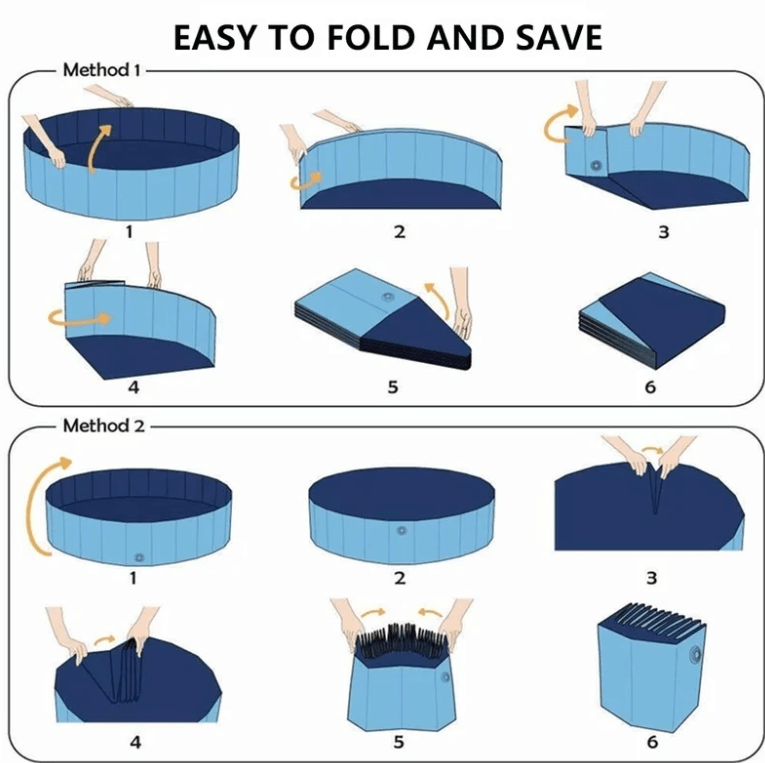 EASY TO FOLD AND SAVE

Method 1

1

2

3

4

5

6

Method 2

1

2

3

4

5

6