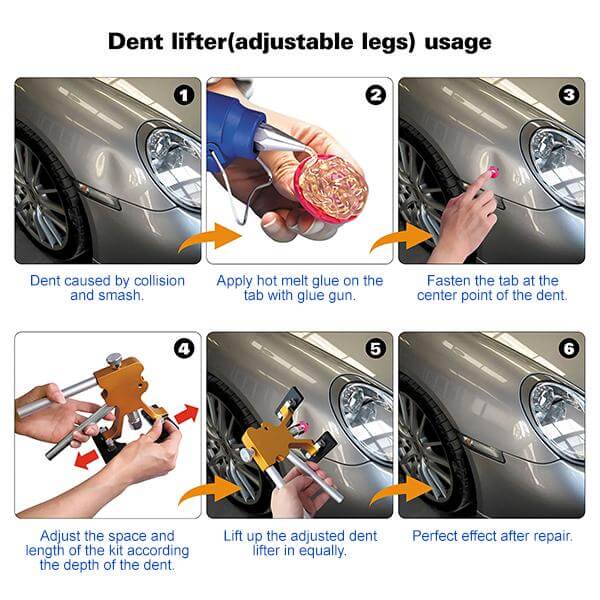 Dent lifter(adjustable legs) usage

1

Dent caused by collision and smash.

2

Apply hot melt glue on the tab with glue gun.

3

Fasten the tab at the center point of the dent.

4

Adjust the space and length of the kit according the depth of the dent.

5

Lift up the adjusted dent lifter in equally.

6

Perfect effect after repair.