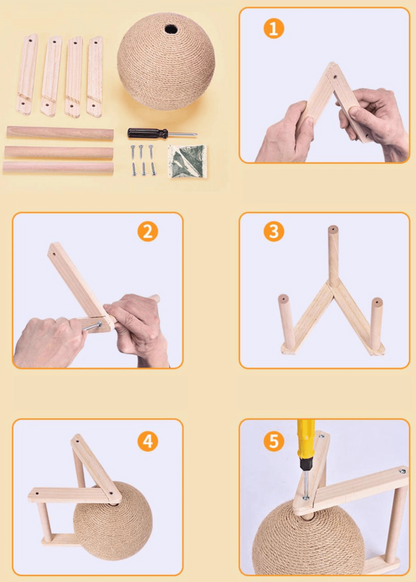 1

2

3

4

5