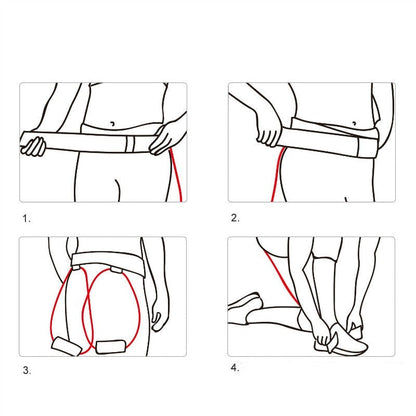 1.

2.

3.

4.