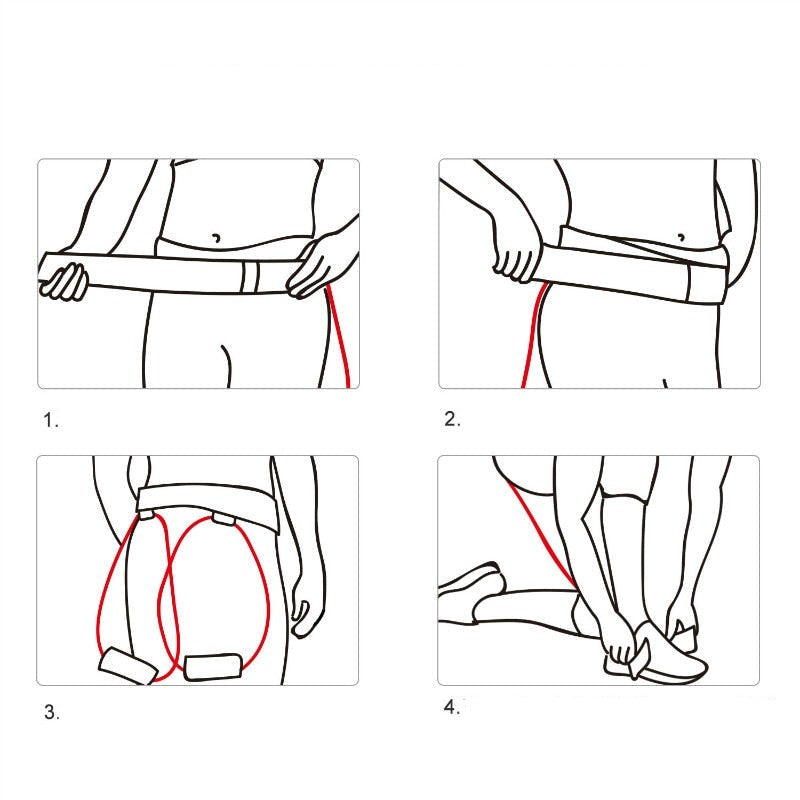 1.

2.

3.

4.