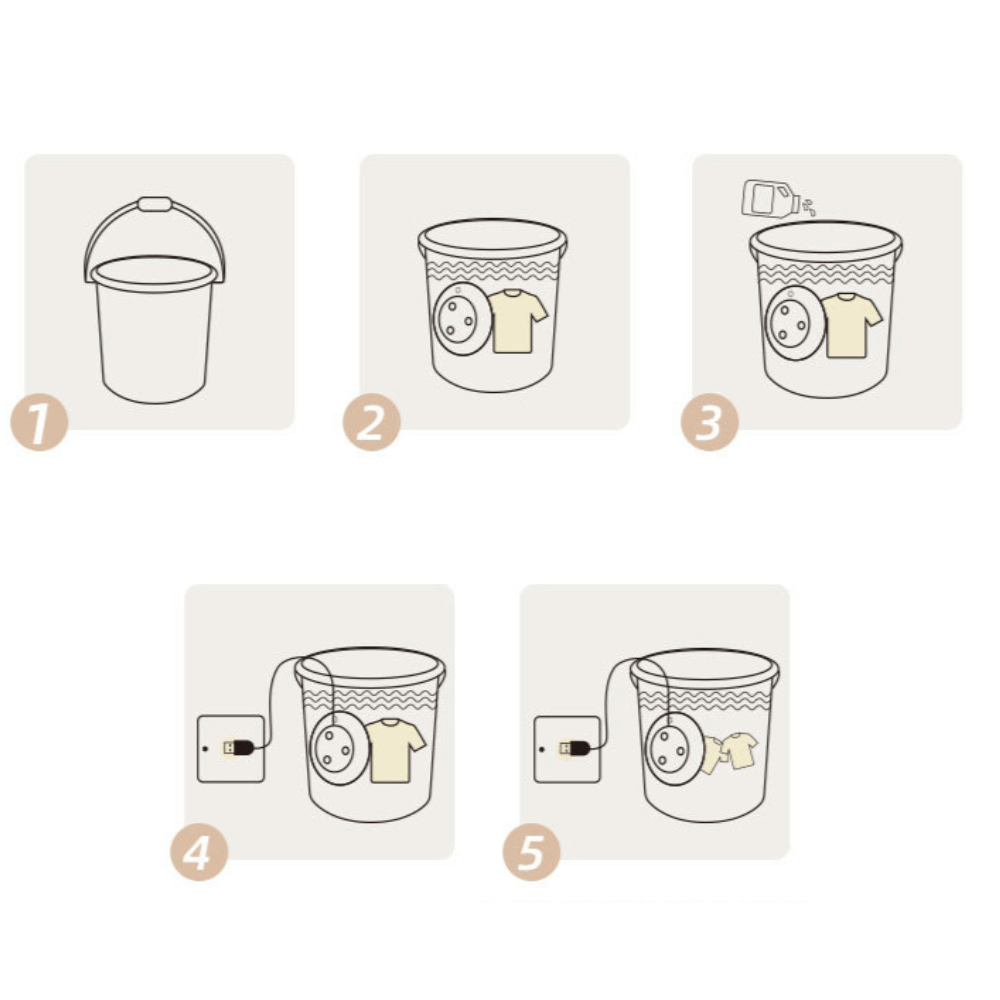 1

2

3

4

5